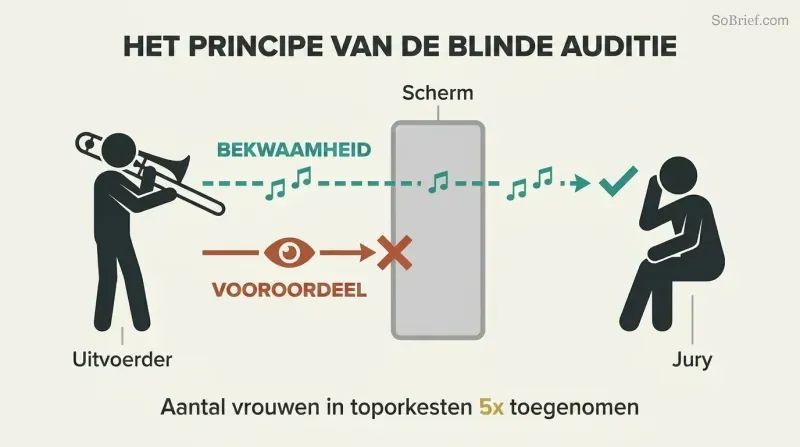 SoBrief.com

HET PRINCIPE VAN DE BLINDE AUDITIE

Scherm

BEKWAAMHEID

VOOROORDEEL

Uitvoerder

Jury

Aantal vrouwen in toporkesten 5x toegenomen