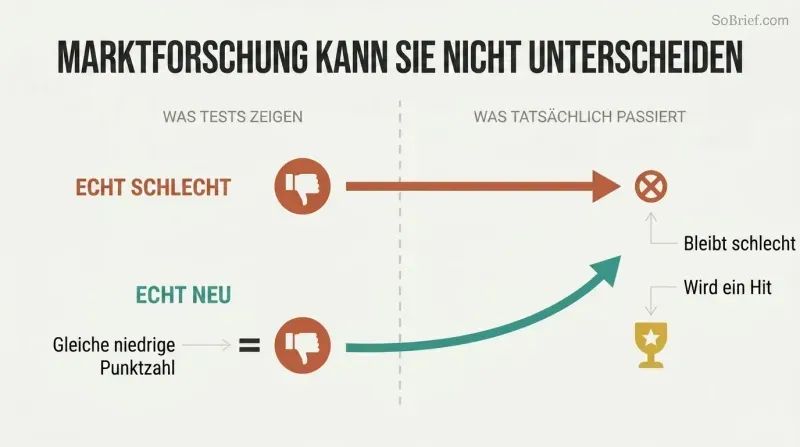 SoBrief.com

MARKTFORSCHUNG KANN SIE NICHT UNTERSCHEIDEN

WAS TESTS ZEIGEN

WAS TATSÄCHLICH PASSIERT

ECHT SCHLECHT

Bleibt schlecht

ECHT NEU

Wird ein Hit

Gleiche niedrige Punktzahl =