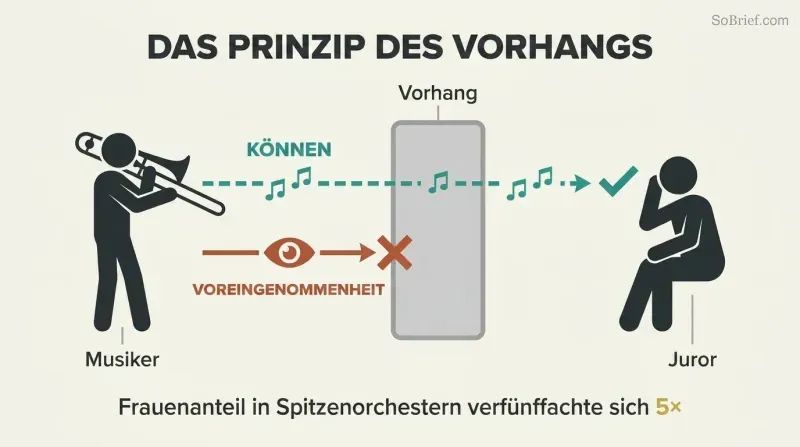 SoBrief.com

DAS PRINZIP DES VORHANGS

Vorhang

KÖNNEN

VOREINGENOMMENHEIT

Musiker

Juror

Frauenanteil in Spitzenorchestern verfünffachte sich 5×