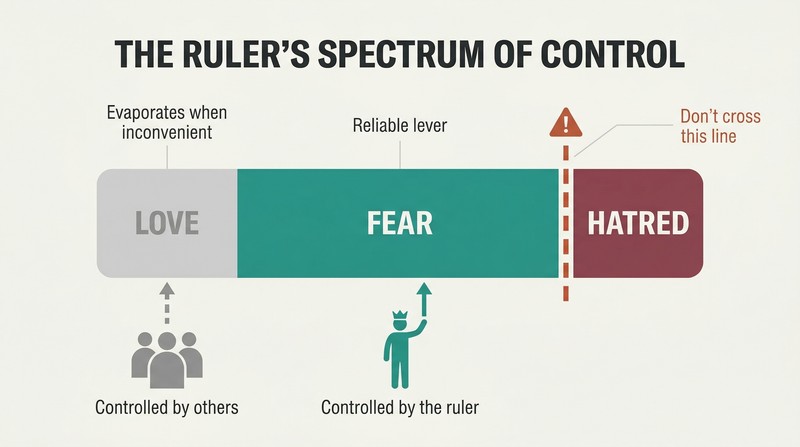 THE RULER'S SPECTRUM OF CONTROL

Evaporates when inconvenient

Reliable lever

Don't cross this line

LOVE

FEAR

HATRED

Controlled by others

Controlled by the ruler