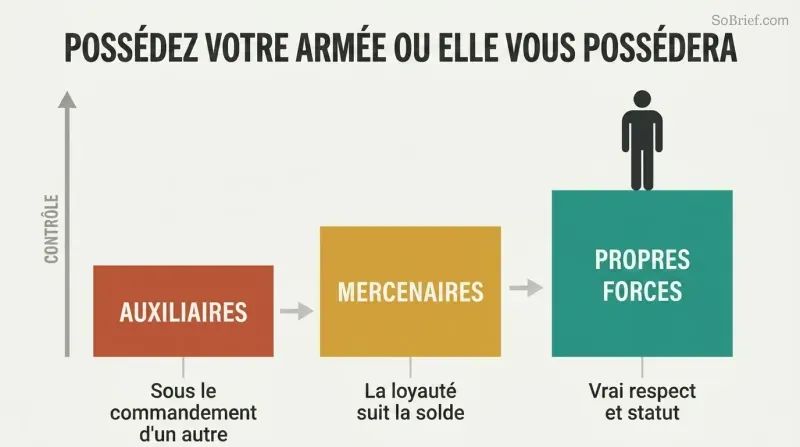 SoBrief.com

POSSÉDEZ VOTRE ARMÉE OU ELLE VOUS POSSÉDERA

CONTRÔLE

AUXILIAIRES

MERCENAIRES

PROPRES FORCES

Sous le commandement d'un autre

La loyauté suit la solde

Vrai respect et statut