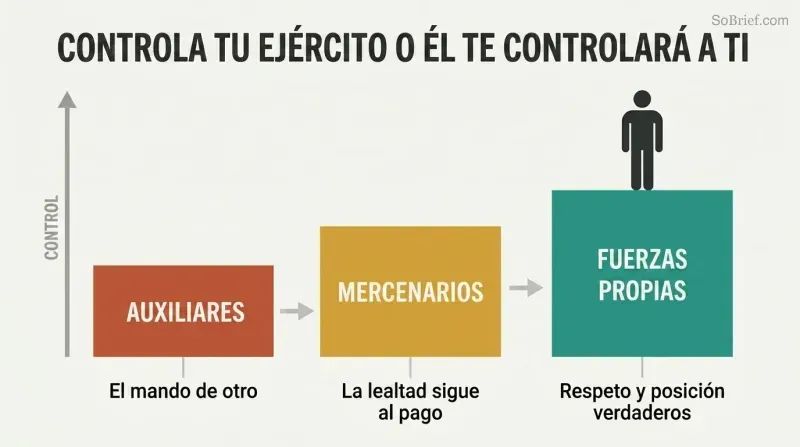 SoBrief.com

CONTROLA TU EJÉRCITO O ÉL TE CONTROLARÁ A TI

CONTROL

AUXILIARES

El mando de otro

MERCENARIOS

La lealtad sigue al pago

FUERZAS PROPIAS

Respeto y posición verdaderos