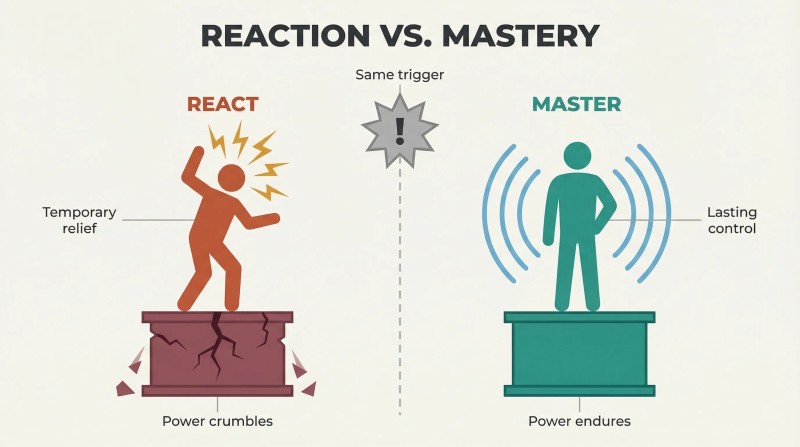 REACTION VS. MASTERY

Same trigger

!

REACT

Temporary relief

Power crumbles

MASTER

Lasting control

Power endures