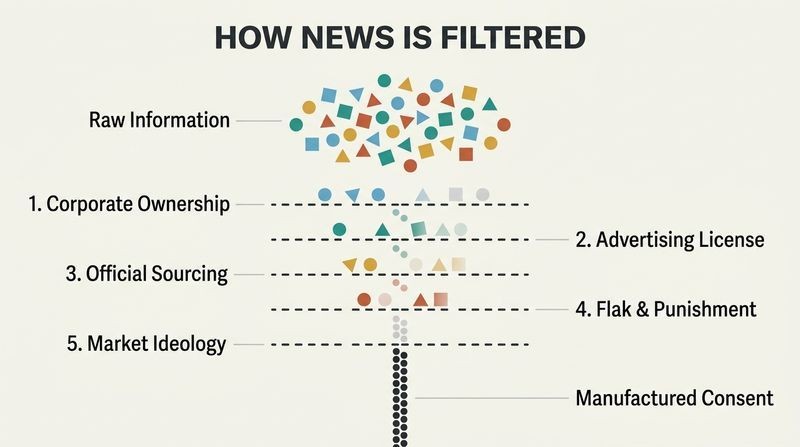 HOW NEWS IS FILTERED

Raw Information

1. Corporate Ownership

2. Advertising License

3. Official Sourcing

4. Flak & Punishment

5. Market Ideology

Manufactured Consent