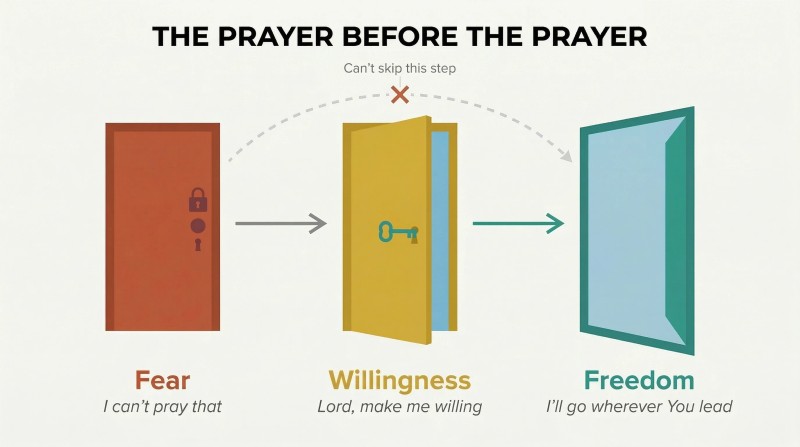 THE PRAYER BEFORE THE PRAYER

Can't skip this step

Fear
I can't pray that

Willingness
Lord, make me willing

Freedom
I'll go wherever You lead