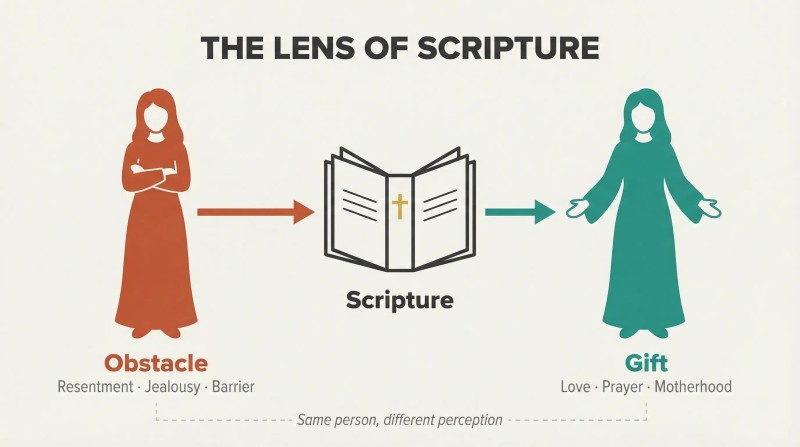 THE LENS OF SCRIPTURE

Scripture

Obstacle
Resentment · Jealousy · Barrier

Gift
Love · Prayer · Motherhood

Same person, different perception