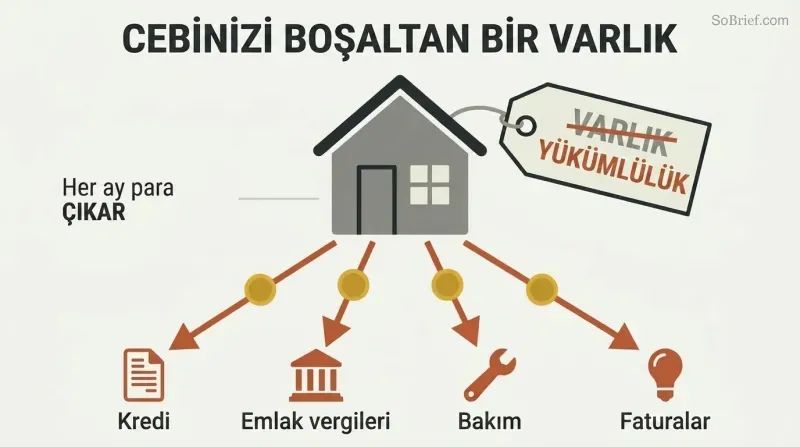 SoBrief.com

CEBİNİZİ BOŞALTAN BİR VARLIK

VARLIK
YÜKÜMLÜLÜK

Her ay para
ÇIKAR

Kredi
Emlak vergileri
Bakım
Faturalar