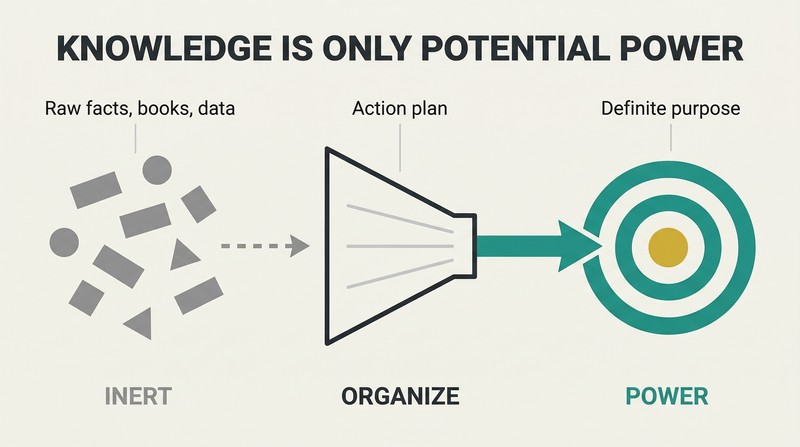 KNOWLEDGE IS ONLY POTENTIAL POWER

Raw facts, books, data

Action plan

Definite purpose

INERT

ORGANIZE

POWER