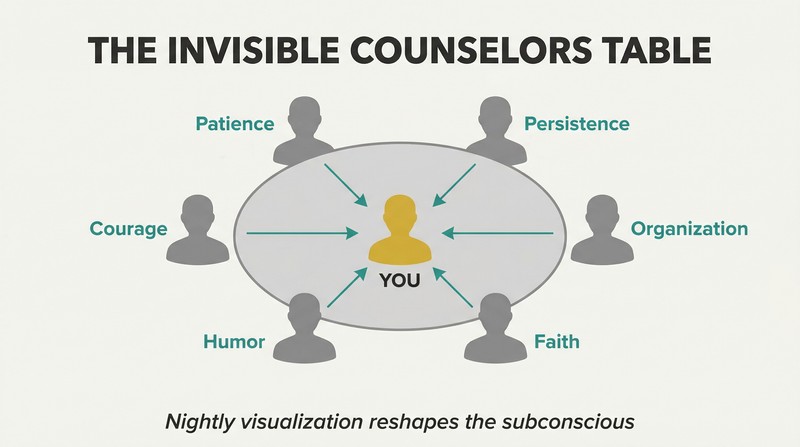 THE INVISIBLE COUNSELORS TABLE

Patience

Persistence

Courage

Organization

YOU

Humor

Faith

Nightly visualization reshapes the subconscious